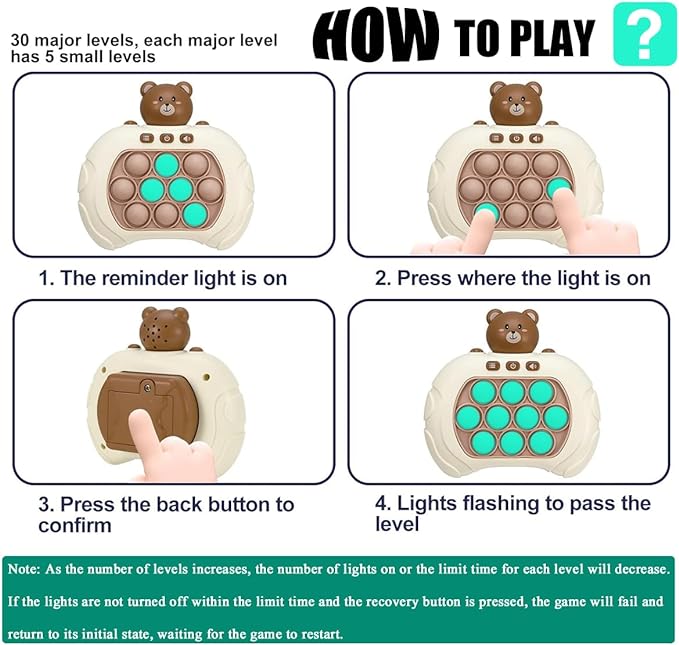 30 major levels, each major level has 5 small levels

HOW TO PLAY ?

1. The reminder light is on

2. Press where the light is on

3. Press the back button to confirm

4. Lights flashing to pass the level

Note: As the number of levels increases, the number of lights on or the limit time for each level will decrease. If the lights are not turned off within the limit time and the recovery button is pressed, the game will fail and return to its initial state, waiting for the game to restart.